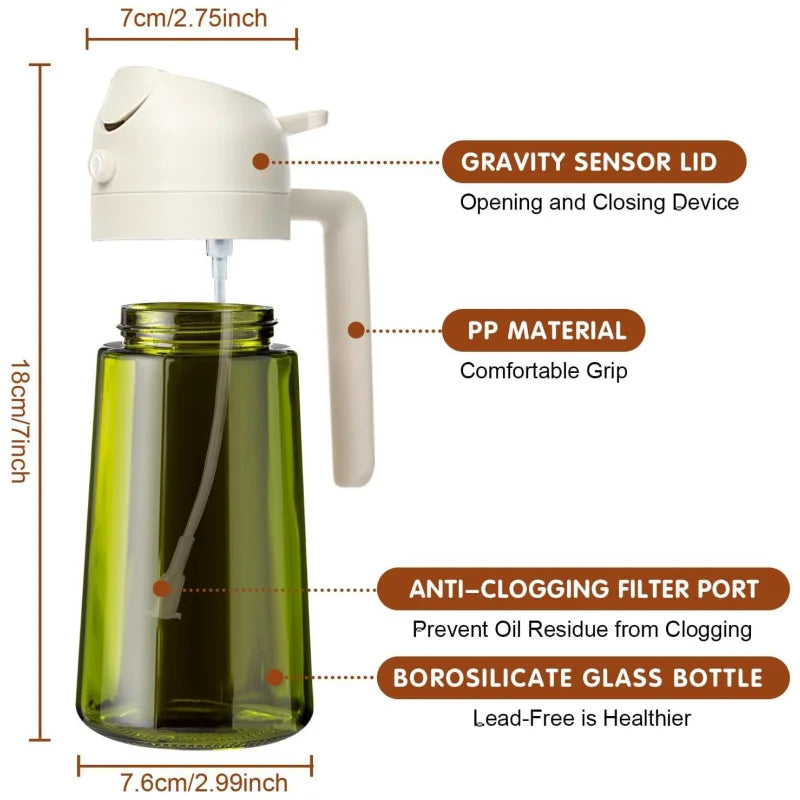 7cm/2.75inch

18cm/7inch

GRAVITY SENSOR LID
Opening and Closing Device

PP MATERIAL
Comfortable Grip

ANTI-CLOGGING FILTER PORT
Prevent Oil Residue from Clogging

BOROSILICATE GLASS BOTTLE
Lead-Free is Healthier

7.6cm/2.99inch